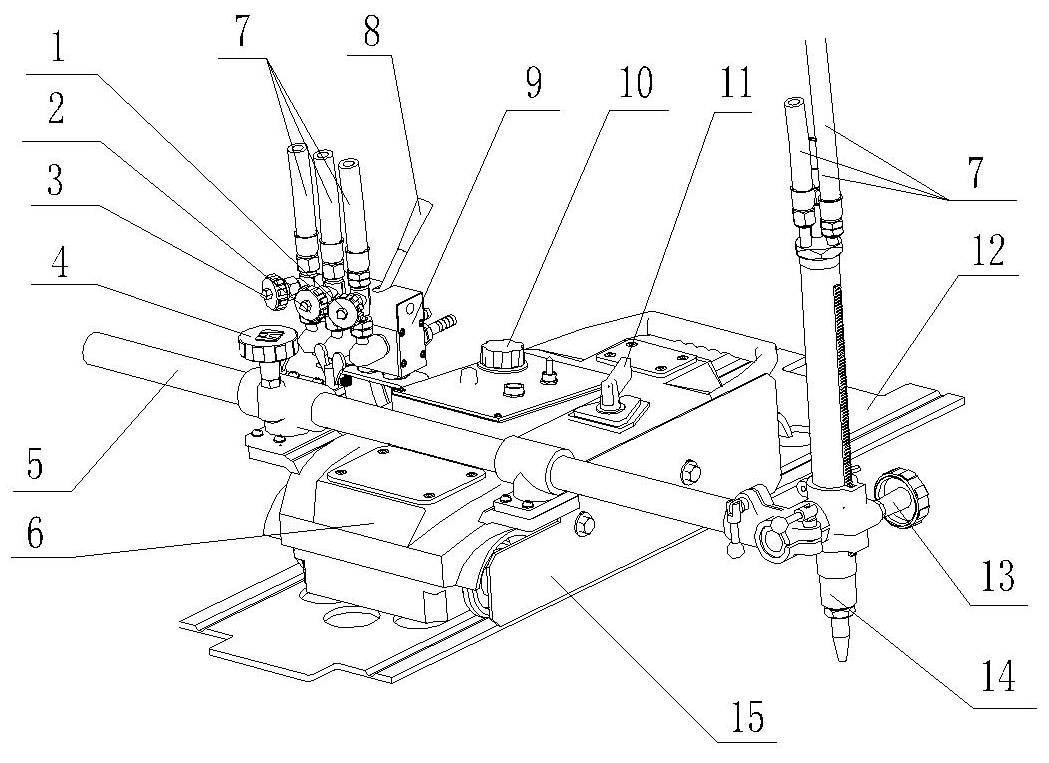 1
2
3
4
5
6
7
8
9
10
11
7
12
13
14
15